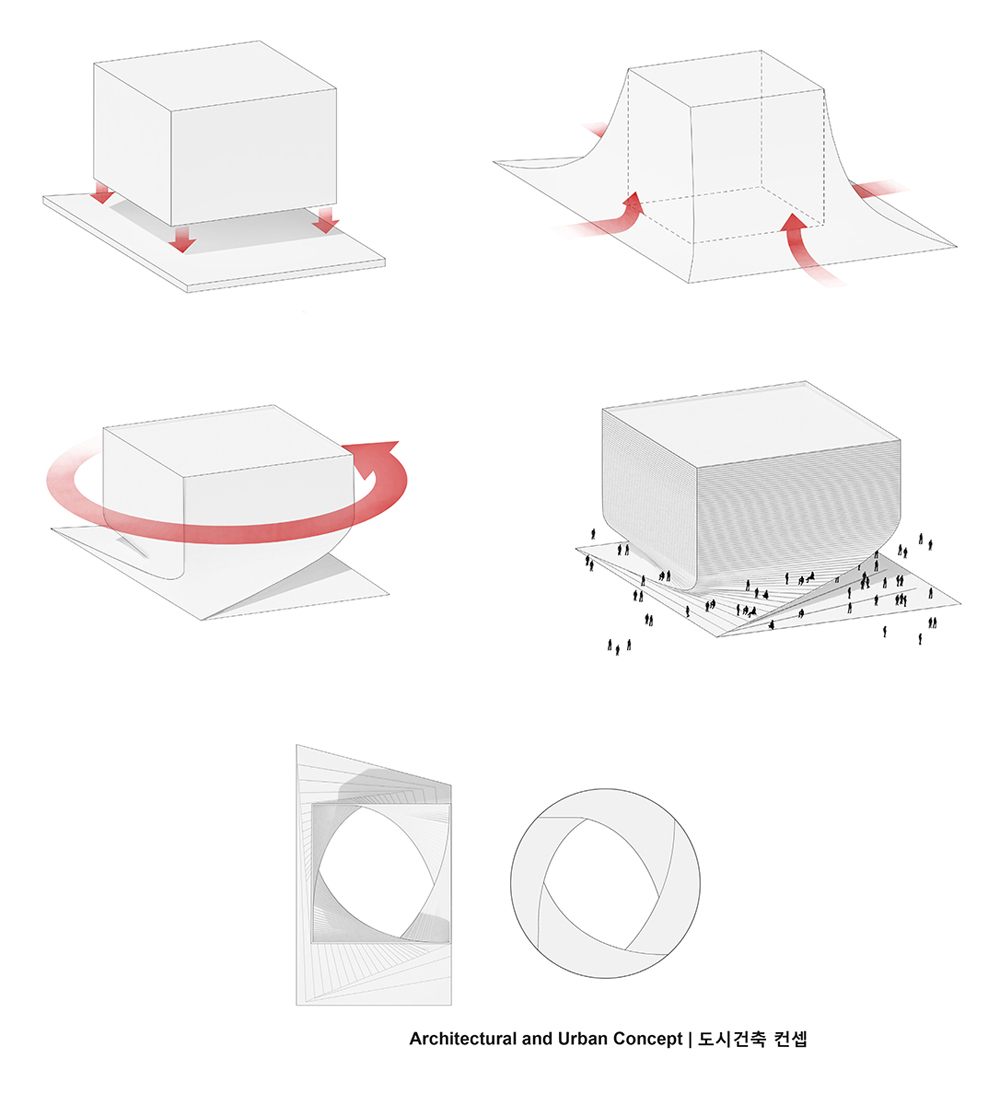 Architectural and Urban Concept | 도시건축 컨셉